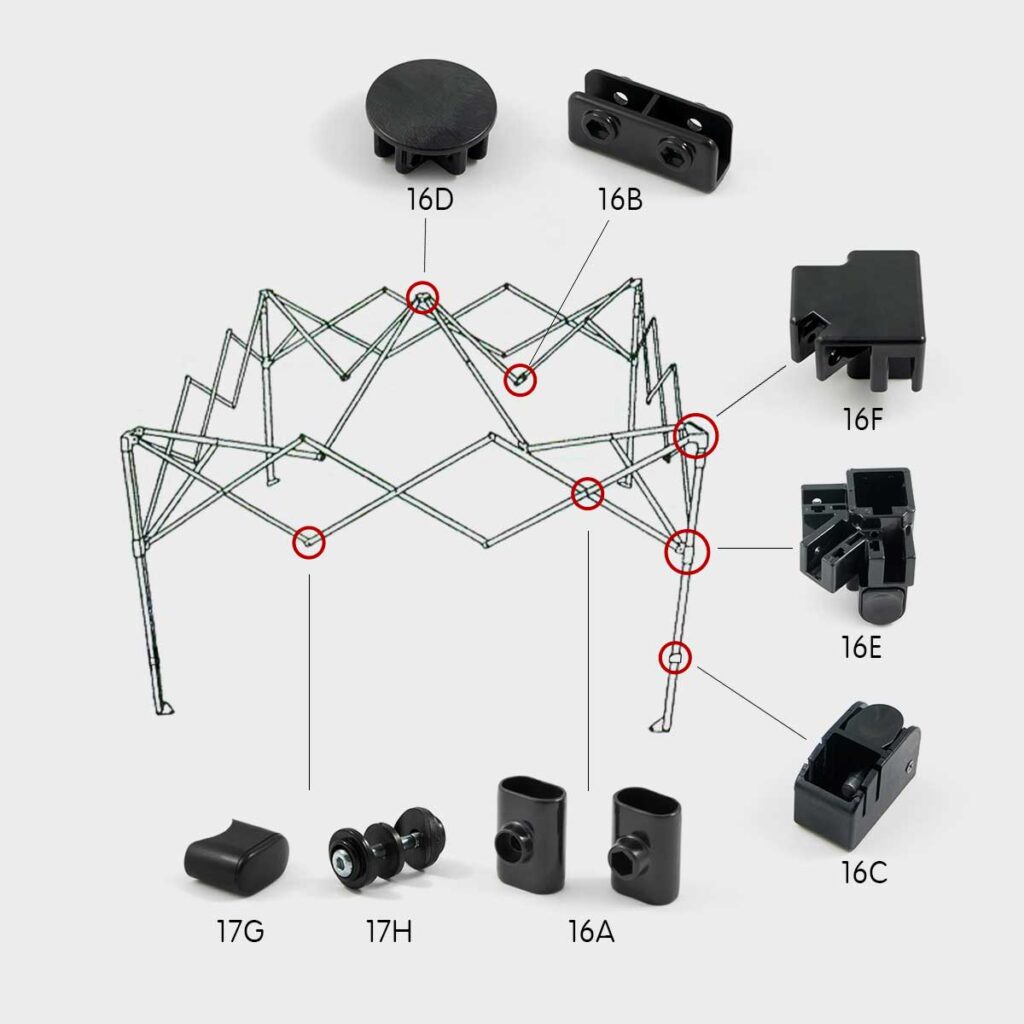 16D
16B
16F
16E
16C
17G
17H
16A