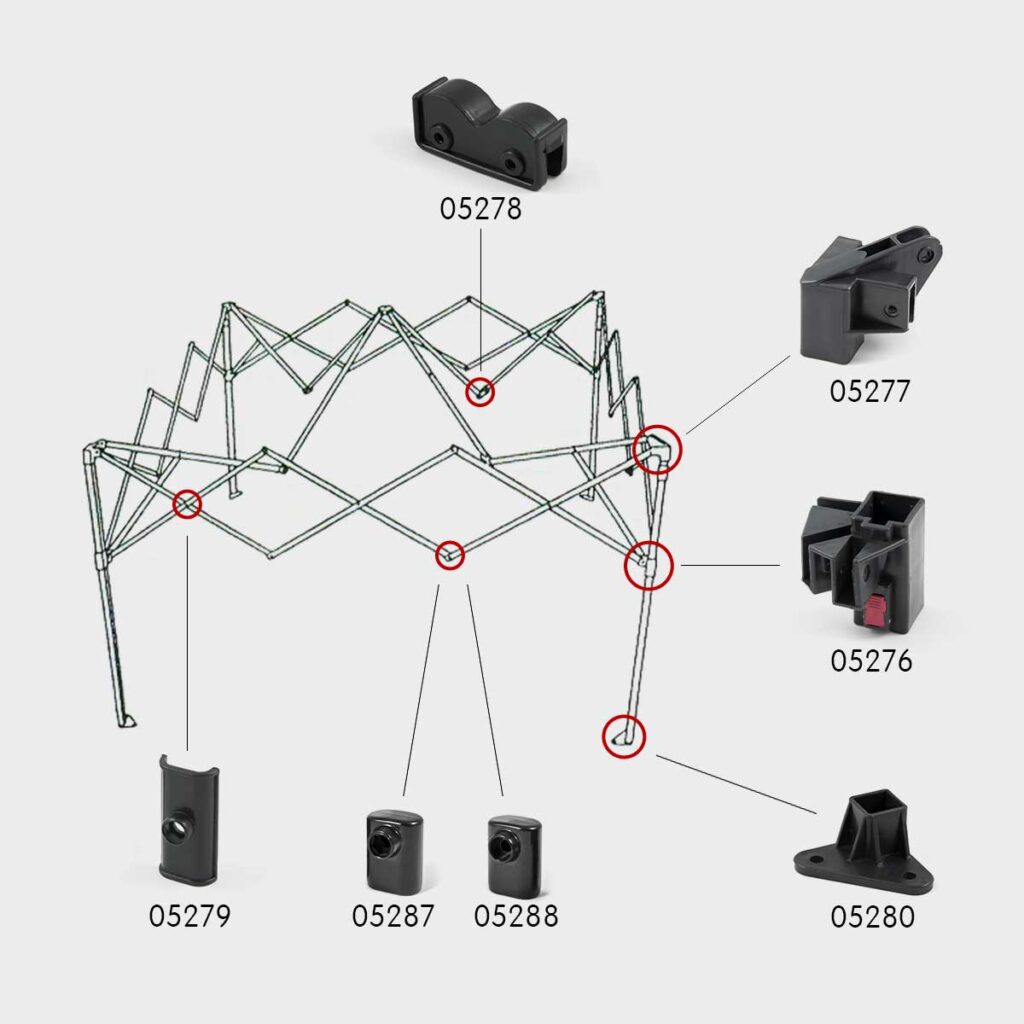 05278

05277

05276

05279

05287

05288

05280